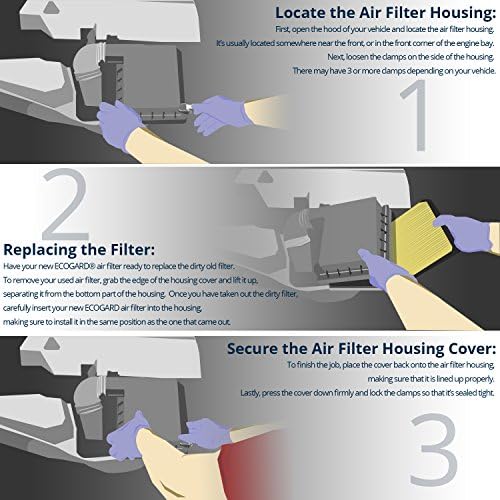 Locate the Air Filter Housing:
First, open the hood of your vehicle and locate the air filter housing. It's usually located somewhere near the front, or in the front corner of the engine bay. Next, loosen the clamps on the side of the housing. There may have 3 or more clamps depending on your vehicle.

1

2

Replacing the Filter:
Have your new ECOGARD® air filter ready to replace the dirty old filter. To remove your used air filter, grab the edge of the housing cover and lift it up, separating it from the bottom part of the housing. Once you have taken out the dirty filter, carefully insert your new ECOGARD air filter into the housing, making sure to install it in the same position as the one that came out.

Secure the Air Filter Housing Cover:
To finish the job, place the cover back onto the air filter housing, making sure that it is lined up properly. Lastly, press the cover down firmly and lock the clamps so that it's sealed tight.

3